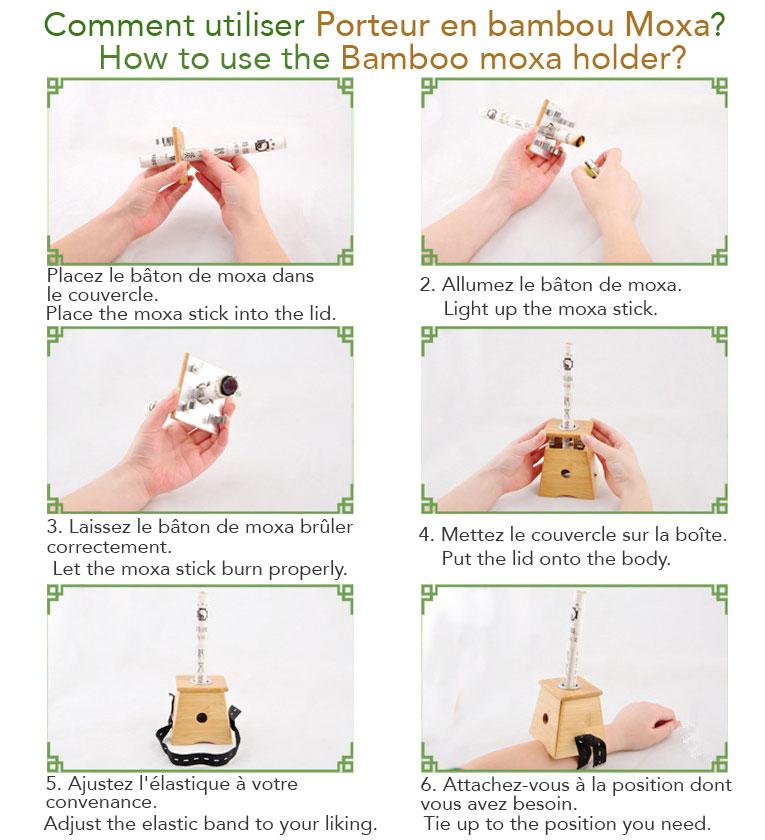 Comment utiliser Porteur en bambou Moxa?
How to use the Bamboo moxa holder?

Placez le bâton de moxa dans le couvercle.
Place the moxa stick into the lid.

2. Allumez le bâton de moxa.
Light up the moxa stick.

3. Laissez le bâton de moxa brûler correctement.
Let the moxa stick burn properly.

4. Mettez le couvercle sur la boîte.
Put the lid onto the body.

5. Ajustez l'élastique à votre convenance.
Adjust the elastic band to your liking.

6. Attachez-vous à la position dont vous avez besoin.
Tie up to the position you need.